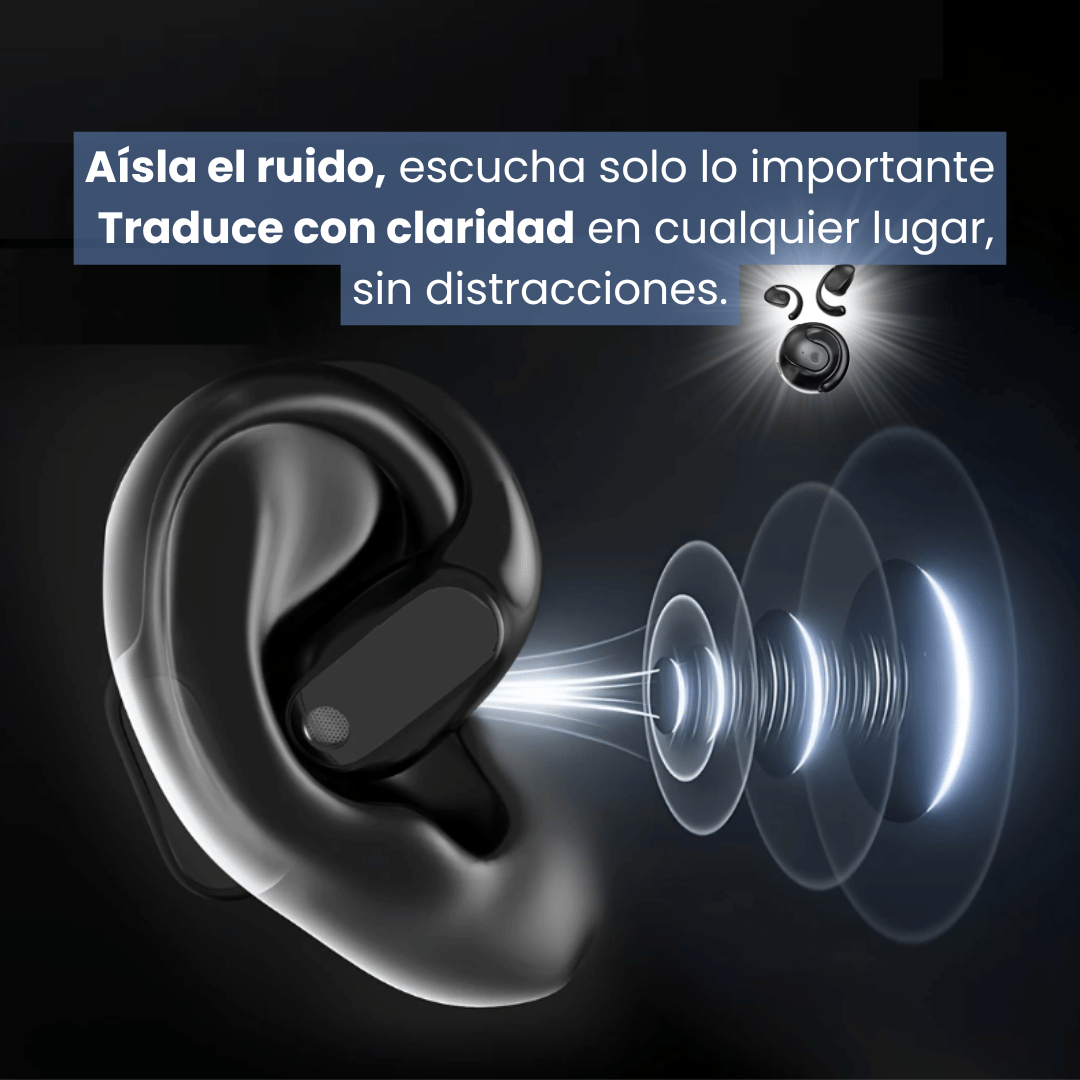 Aísla el ruido, escucha solo lo importante
Traduce con claridad en cualquier lugar, sin distracciones.